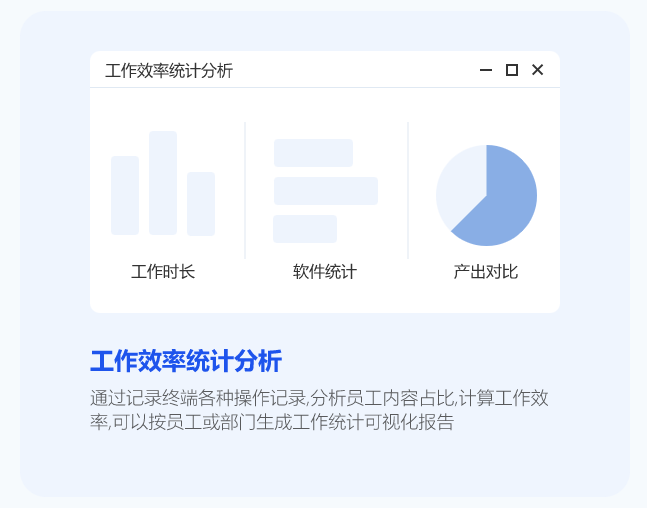 工作效率统计分析

工作时长

软件统计

产出对比

工作效率统计分析

通过记录终端各种操作记录,分析员工内容占比,计算工作效率,可以按员工或部门生成工作统计可视化报告