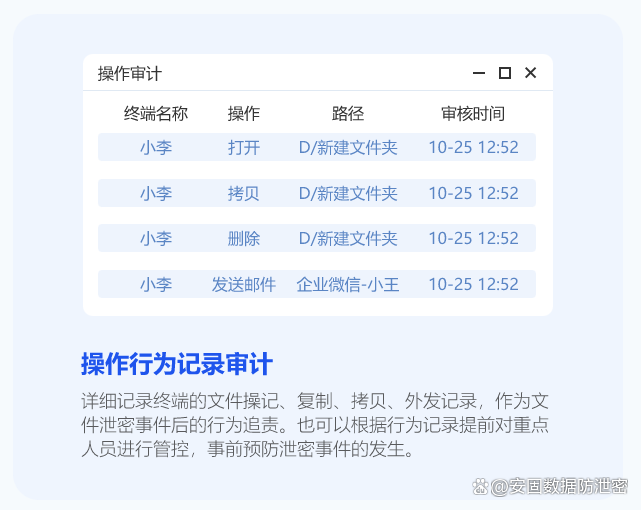 操作审计

| 终端名称 | 操作 | 路径 | 审核时间 |
|---|---|---|---|
| 小李 | 打开 | D/新建文件夹 | 10-25 12:52 |
| 小李 | 拷贝 | D/新建文件夹 | 10-25 12:52 |
| 小李 | 删除 | D/新建文件夹 | 10-25 12:52 |
| 小李 | 发送邮件 | 企业微信-小王 | 10-25 12:52 |

操作行为记录审计

详细记录终端的文件操记、复制、拷贝、外发记录，作为文件泄密事件后的行为追责。也可以根据行为记录提前对重点人员进行管控，事前预防泄密事件的发生。

@安固数据防泄密